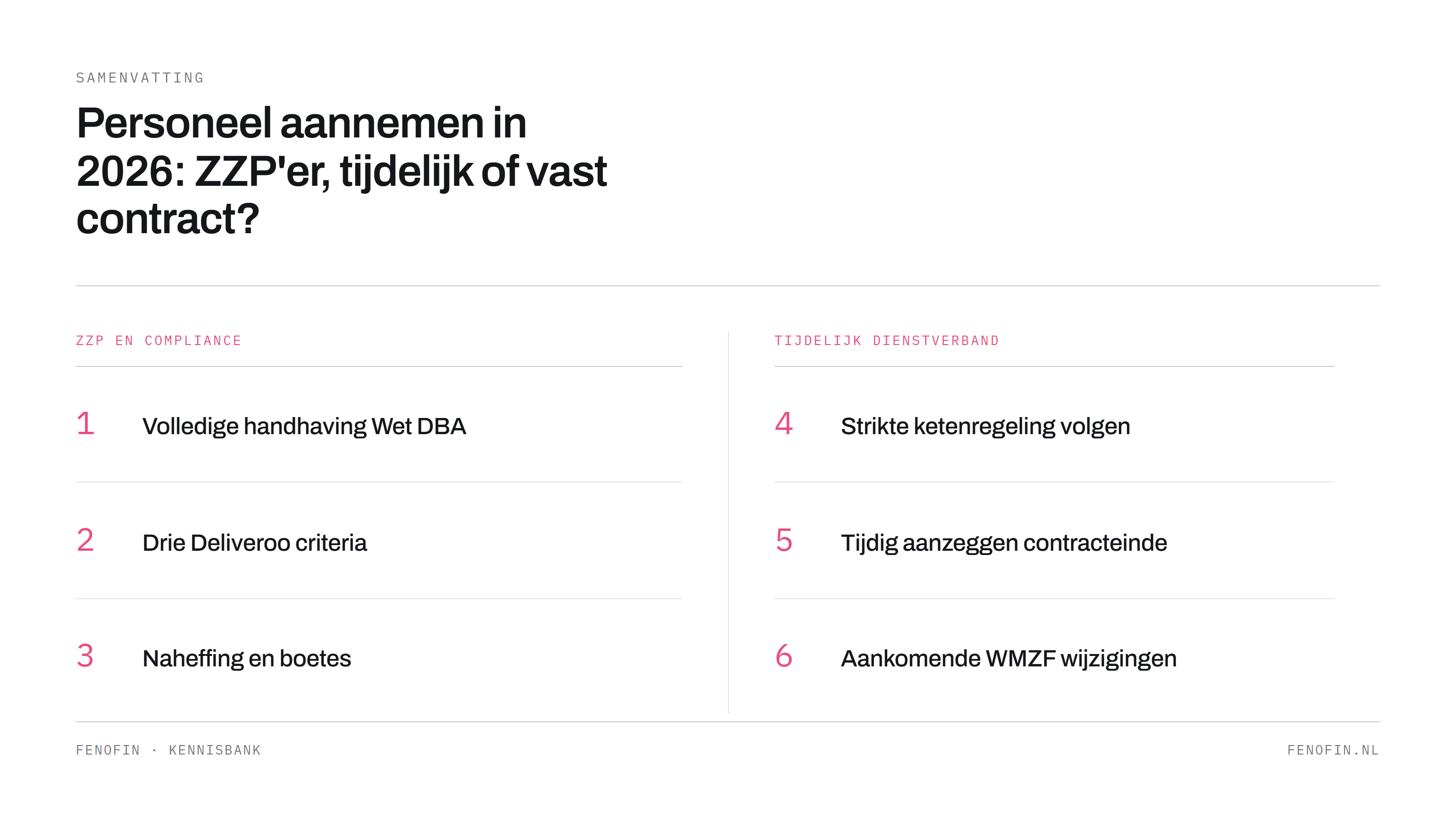 SAMENVATTING

Personeel aannemen in 2026: ZZP'er, tijdelijk of vast contract?

ZZP EN COMPLIANCE

1 Volledige handhaving Wet DBA

2 Drie Deliveroo criteria

3 Naheffing en boetes

TIJDELIJK DIENSTVERBAND

4 Strikte ketenregeling volgen

5 Tijdig aanzeggen contracteinde

6 Aankomende WMZF wijzigingen

FENOFIN · KENNISBANK

FENOFIN.NL