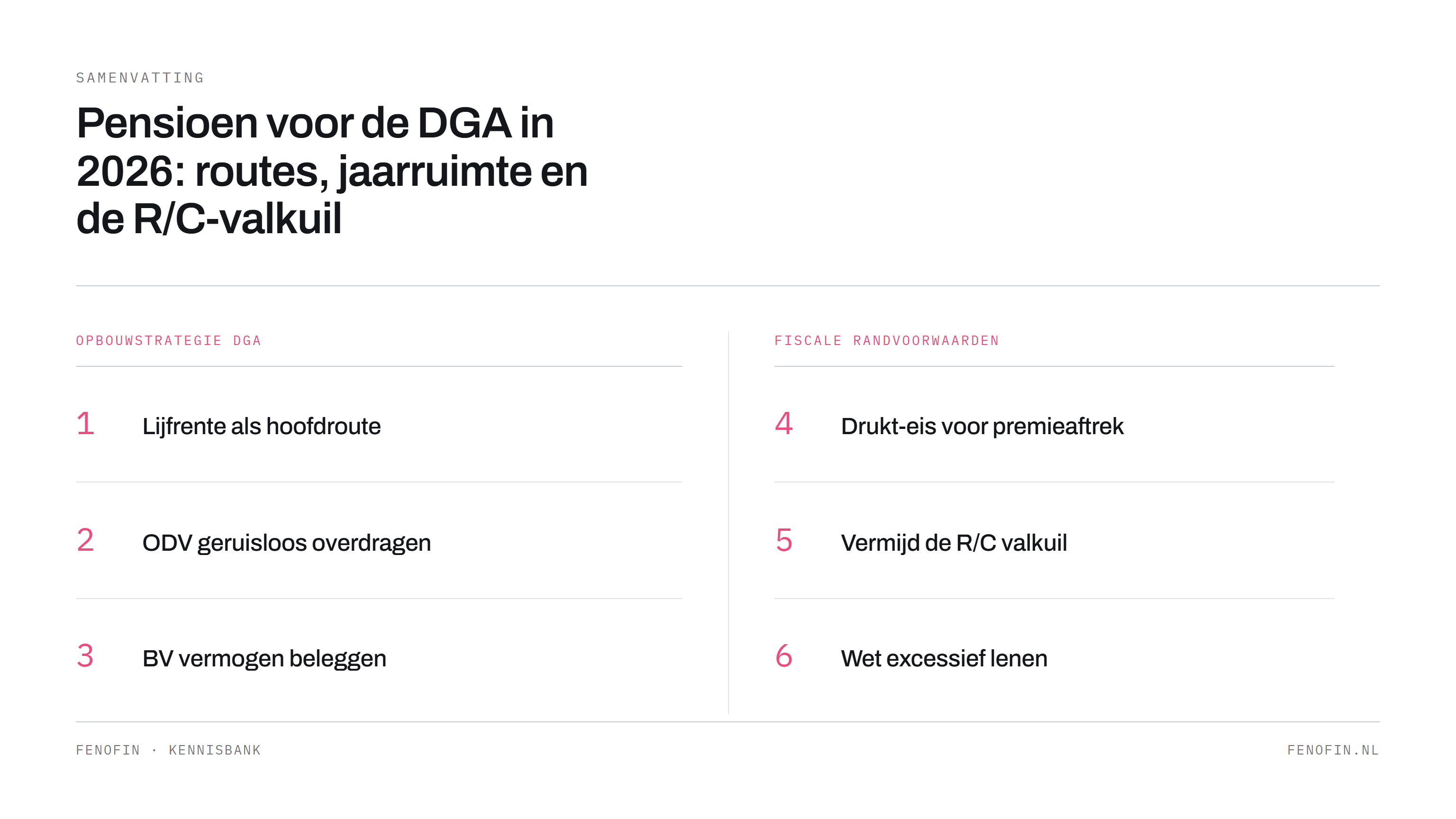 SAMENVATTING

Pensioen voor de DGA in 2026: routes, jaarruimte en de R/C-valkuil

OPBOUWSTRATEGIE DGA

1 Lijfrente als hoofdroute

2 ODV geruisloos overdragen

3 BV vermogen beleggen

FISCALE RANDVOORWAARDEN

4 Drukt-eis voor premieaftrek

5 Vermijd de R/C valkuil

6 Wet excessief lenen

FENOFIN · KENNISBANK

FENOFIN.NL