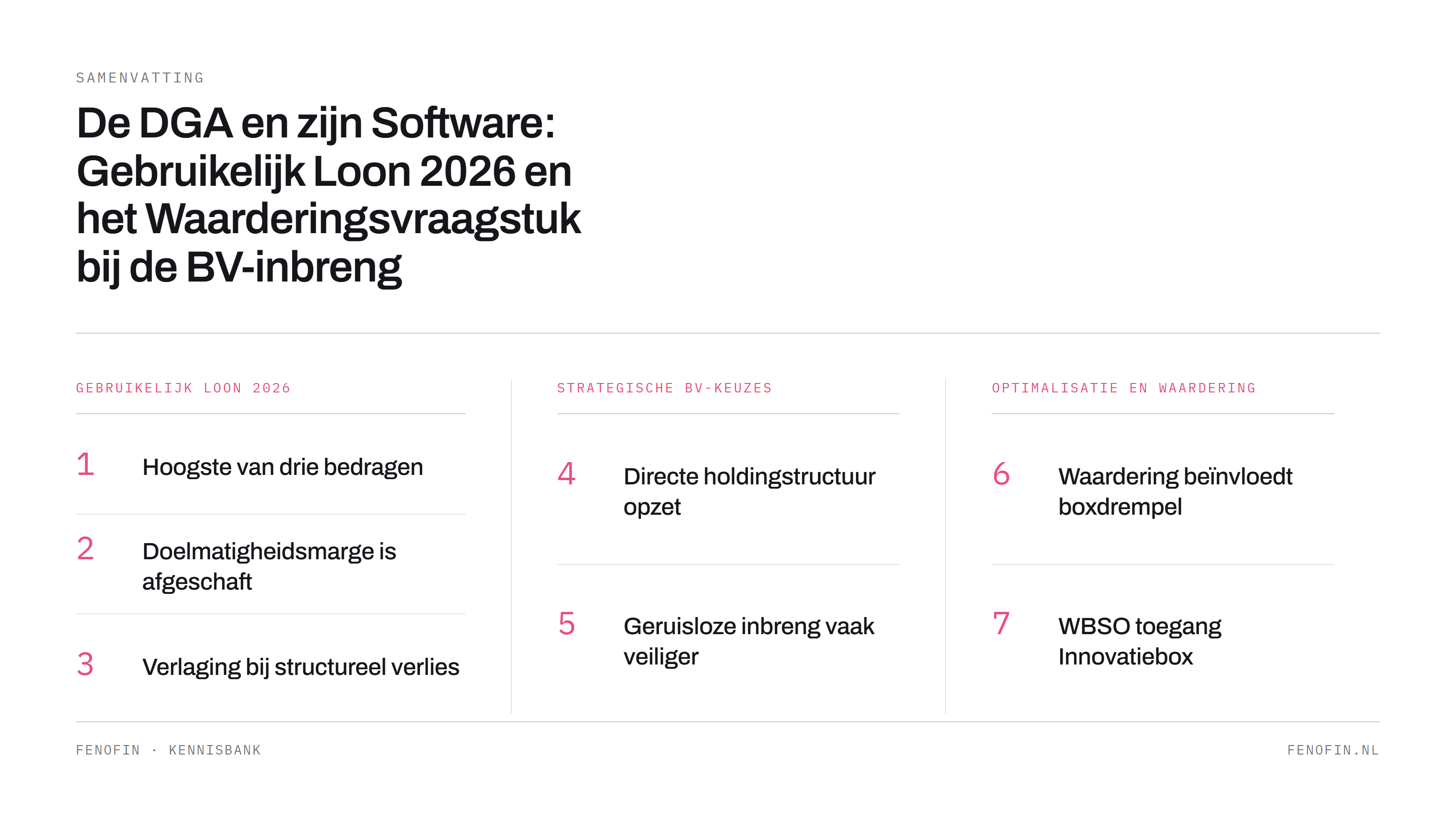 SAMENVATTING

De DGA en zijn Software: Gebruikelijk Loon 2026 en het Waarderingsvraagstuk bij de BV-inbreng

GEBRUIKELIJK LOON 2026

1 Hoogste van drie bedragen

2 Doelmatigheidsmarge is afgeschaft

3 Verlaging bij structureel verlies

STRATEGISCHE BV-KEUZES

4 Directe holdingstructuur opzet

5 Geruisloze inbreng vaak veiliger

OPTIMALISATIE EN WAARDERING

6 Waardering beïnvloedt boxdrempel

7 WBSO toegang Innovatiebox

FENOFIN · KENNISBANK

FENOFIN.NL